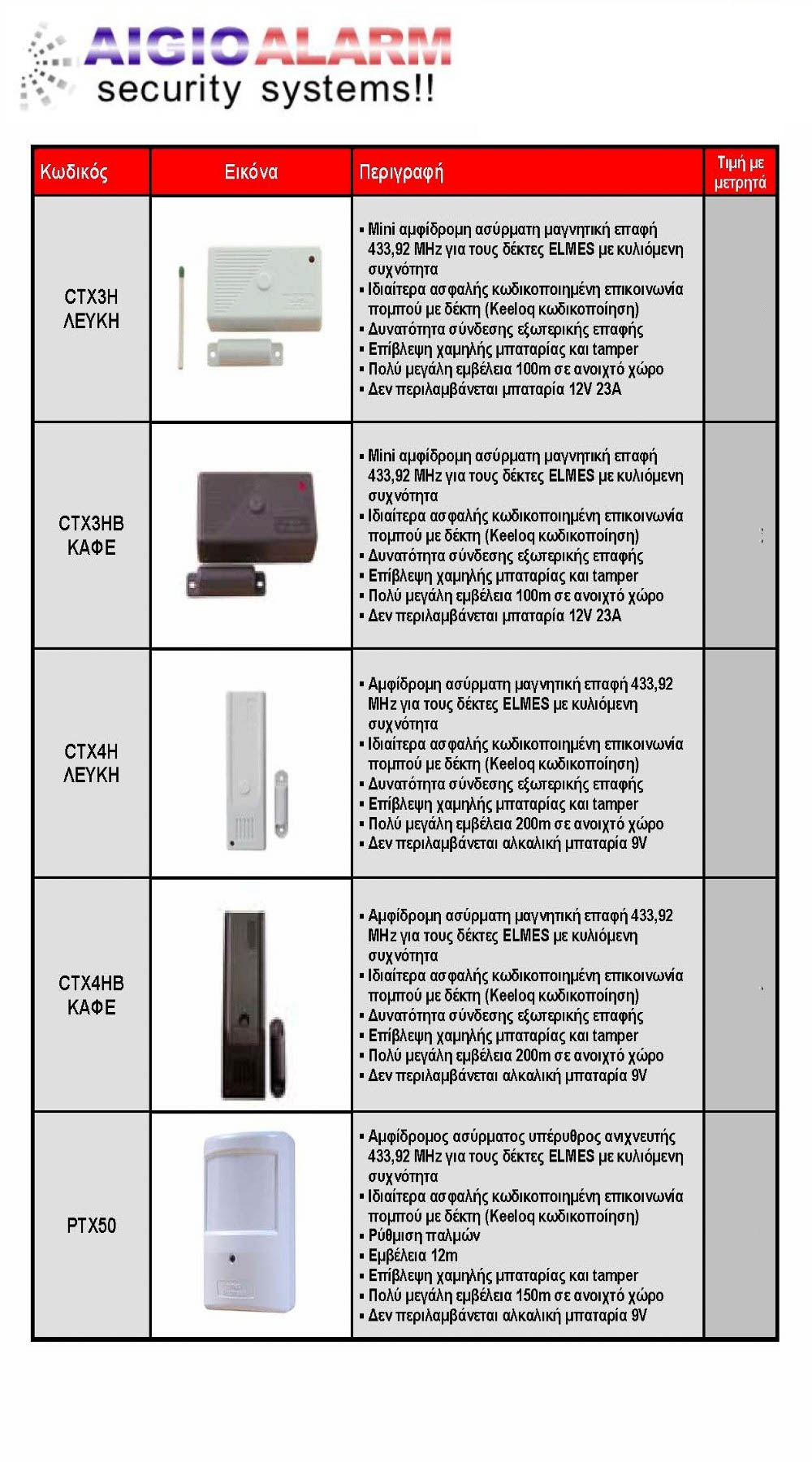 AIGIO ALARM
security systems!!

| Κωδικός | Εικόνα | Περιγραφή | Τιμή με μετρητά |
|---|---|---|---|
| CTX3H ΛΕΥΚΗ | | ▪ Mini αμφίδρομη ασύρματη μαγνητική επαφή 433,92 MHz για τους δέκτες ELMES με κυλιόμενη συχνότητα ▪ Ιδιαίτερα ασφαλής κωδικοποιημένη επικοινωνία πομπού με δέκτη (Keeloq κωδικοποίηση) ▪ Δυνατότητα σύνδεσης εξωτερικής επαφής ▪ Επίβλεψη χαμηλής μπαταρίας και tamper ▪ Πολύ μεγάλη εμβέλεια 100m σε ανοιχτό χώρο ▪ Δεν περιλαμβάνεται μπαταρία 12V 23A | |
| CTX3HB ΚΑΦΕ | | ▪ Mini αμφίδρομη ασύρματη μαγνητική επαφή 433,92 MHz για τους δέκτες ELMES με κυλιόμενη συχνότητα ▪ Ιδιαίτερα ασφαλής κωδικοποιημένη επικοινωνία πομπού με δέκτη (Keeloq κωδικοποίηση) ▪ Δυνατότητα σύνδεσης εξωτερικής επαφής ▪ Επίβλεψη χαμηλής μπαταρίας και tamper ▪ Πολύ μεγάλη εμβέλεια 100m σε ανοιχτό χώρο ▪ Δεν περιλαμβάνεται μπαταρία 12V 23A | |
| CTX4H ΛΕΥΚΗ | | ▪ Αμφίδρομη ασύρματη μαγνητική επαφή 433,92 MHz για τους δέκτες ELMES με κυλιόμενη συχνότητα ▪ Ιδιαίτερα ασφαλής κωδικοποιημένη επικοινωνία πομπού με δέκτη (Keeloq κωδικοποίηση) ▪ Δυνατότητα σύνδεσης εξωτερικής επαφής ▪ Επίβλεψη χαμηλής μπαταρίας και tamper ▪ Πολύ μεγάλη εμβέλεια 200m σε ανοιχτό χώρο ▪ Δεν περιλαμβάνεται αλκαλική μπαταρία 9V | |
| CTX4HB ΚΑΦΕ | | ▪ Αμφίδρομη ασύρματη μαγνητική επαφή 433,92 MHz για τους δέκτες ELMES με κυλιόμενη συχνότητα ▪ Ιδιαίτερα ασφαλής κωδικοποιημένη επικοινωνία πομπού με δέκτη (Keeloq κωδικοποίηση) ▪ Δυνατότητα σύνδεσης εξωτερικής επαφής ▪ Επίβλεψη χαμηλής μπαταρίας και tamper ▪ Πολύ μεγάλη εμβέλεια 200m σε ανοιχτό χώρο ▪ Δεν περιλαμβάνεται αλκαλική μπαταρία 9V | |
| PTX50 | | ▪ Αμφίδρομος ασύρματος υπέρυθρος ανιχνευτής 433,92 MHz για τους δέκτες ELMES με κυλιόμενη συχνότητα ▪ Ιδιαίτερα ασφαλής κωδικοποιημένη επικοινωνία πομπού με δέκτη (Keeloq κωδικοποίηση) ▪ Ρύθμιση παλμών ▪ Εμβέλεια 12m ▪ Επίβλεψη χαμηλής μπαταρίας και tamper ▪ Πολύ μεγάλη εμβέλεια 150m σε ανοιχτό χώρο ▪ Δεν περιλαμβάνεται αλκαλική μπαταρία 9V | |